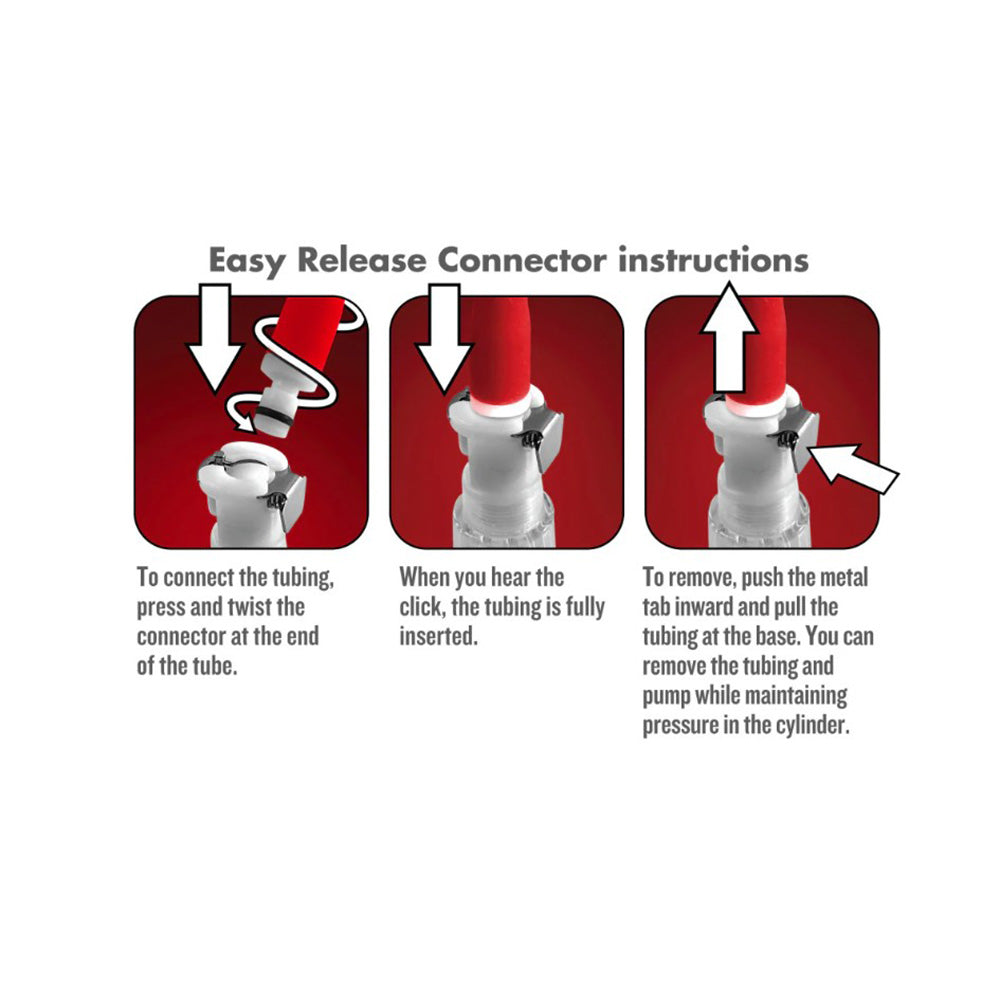 Easy Release Connector instructions

To connect the tubing, press and twist the connector at the end of the tube.

When you hear the click, the tubing is fully inserted.

To remove, push the metal tab inward and pull the tubing at the base. You can remove the tubing and pump while maintaining pressure in the cylinder.