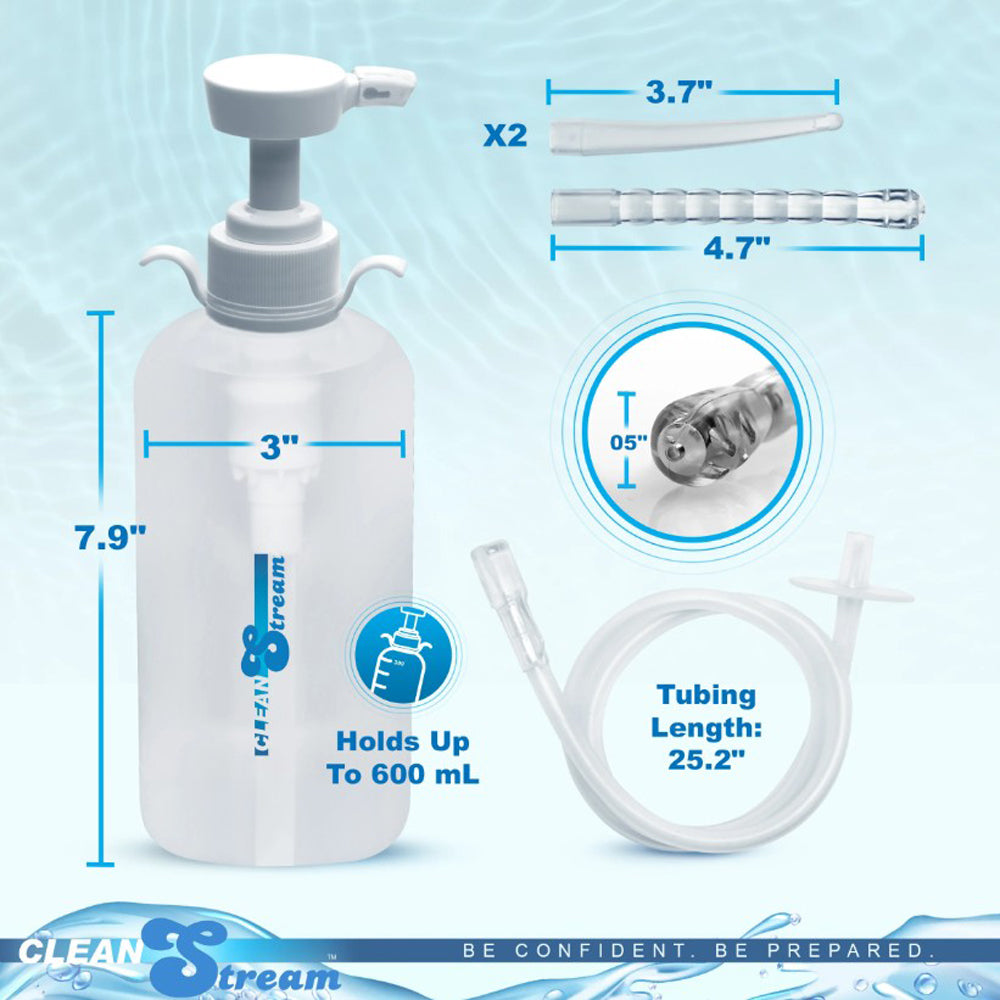 3.7"

X2

4.7"

05"

3"

7.9"

CLEAN Stream

Holds Up To 600 mL

Tubing Length: 25.2"

CLEAN Stream™

BE CONFIDENT. BE PREPARED.