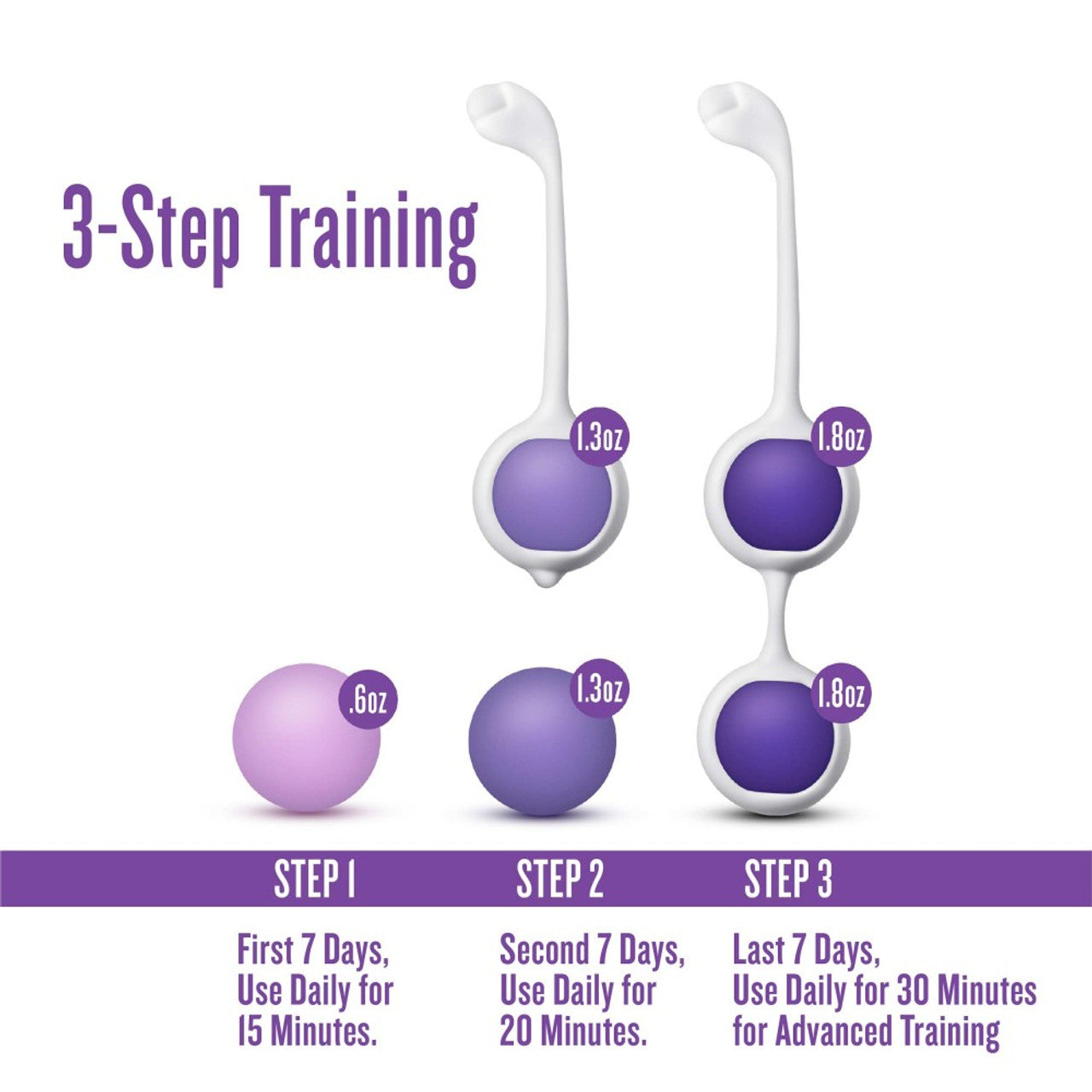 3-Step Training

1.3oz

1.8oz

.6oz

1.3oz

1.8oz

STEP 1

STEP 2

STEP 3

First 7 Days, Use Daily for 15 Minutes.

Second 7 Days, Use Daily for 20 Minutes.

Last 7 Days, Use Daily for 30 Minutes for Advanced Training