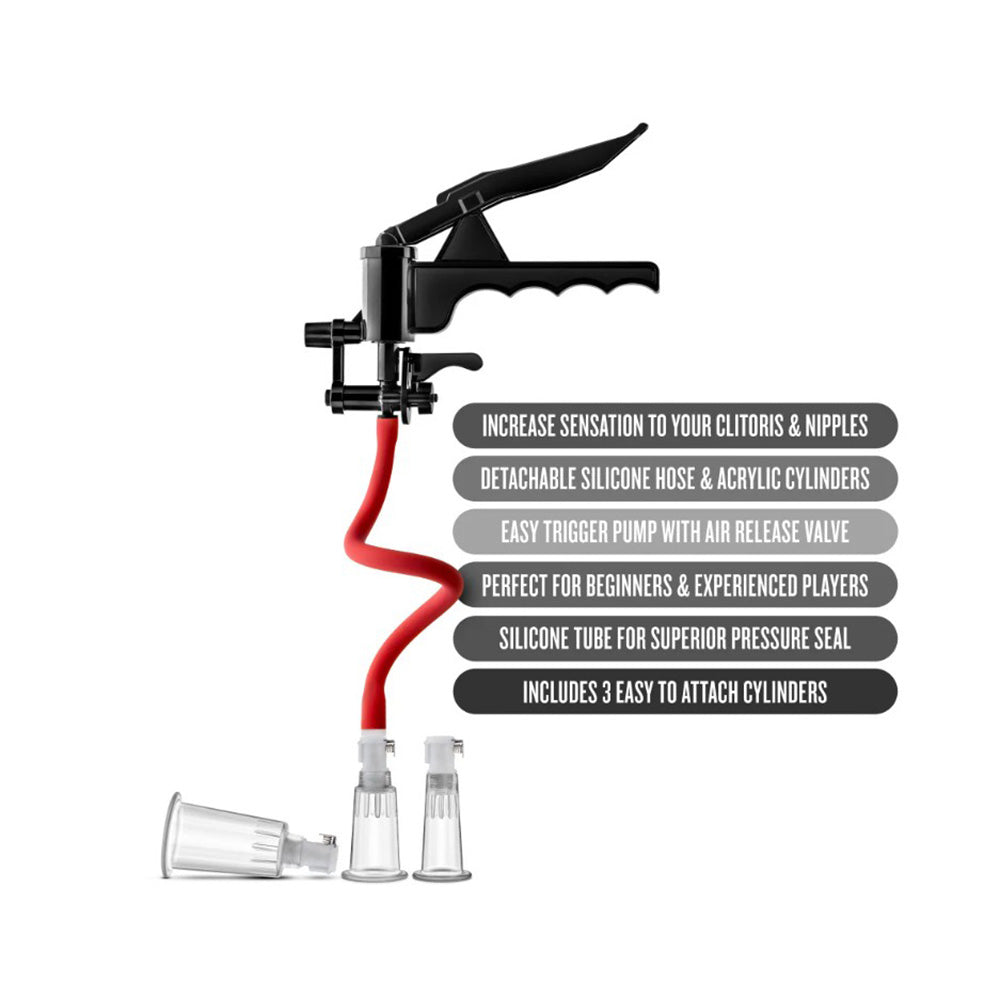 INCREASE SENSATION TO YOUR CLITORIS & NIPPLES

DETACHABLE SILICONE HOSE & ACRYLIC CYLINDERS

EASY TRIGGER PUMP WITH AIR RELEASE VALVE

PERFECT FOR BEGINNERS & EXPERIENCED PLAYERS

SILICONE TUBE FOR SUPERIOR PRESSURE SEAL

INCLUDES 3 EASY TO ATTACH CYLINDERS